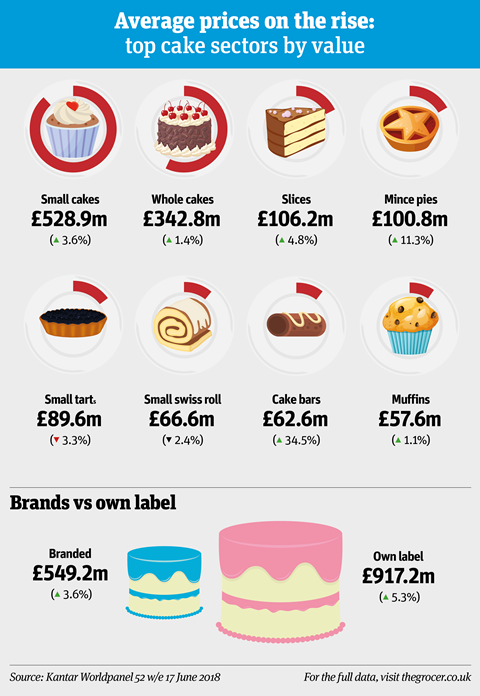 Average prices on the rise:
top cake sectors by value

Small cakes
£528.9m
(▲ 3.6%)

Whole cakes
£342.8m
(▲ 1.4%)

Slices
£106.2m
(▲ 4.8%)

Mince pies
£100.8m
(▲ 11.3%)

Small tarts
£89.6m
(▼ 3.3%)

Small swiss roll
£66.6m
(▼ 2.4%)

Cake bars
£62.6m
(▲ 34.5%)

Muffins
£57.6m
(▲ 1.1%)

Brands vs own label

Branded
£549.2m
(▲ 3.6%)

Own label
£917.2m
(▲ 5.3%)

Source: Kantar Worldpanel 52 w/e 17 June 2018

For the full data, visit thegrocer.co.uk