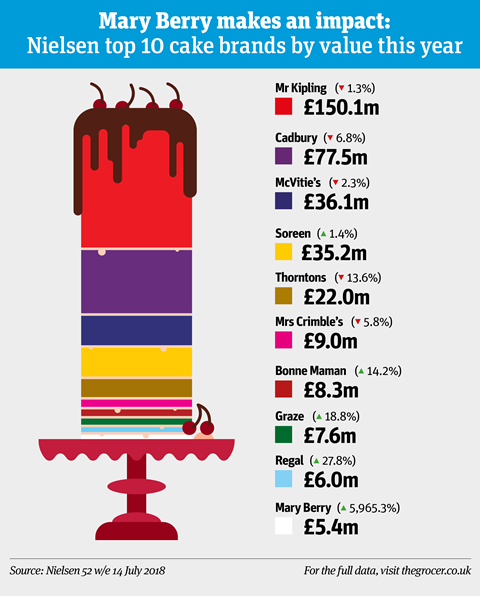 Mary Berry makes an impact:
Nielsen top 10 cake brands by value this year

Mr Kipling (▼ 1.3%)
£150.1m

Cadbury (▼ 6.8%)
£77.5m

McVitie's (▼ 2.3%)
£36.1m

Soreen (▲ 1.4%)
£35.2m

Thorntons (▼ 13.6%)
£22.0m

Mrs Crimble's (▼ 5.8%)
£9.0m

Bonne Maman (▲ 14.2%)
£8.3m

Graze (▲ 18.8%)
£7.6m

Regal (▲ 27.8%)
£6.0m

Mary Berry (▲ 5,965.3%)
£5.4m

Source: Nielsen 52 w/e 14 July 2018

For the full data, visit thegrocer.co.uk