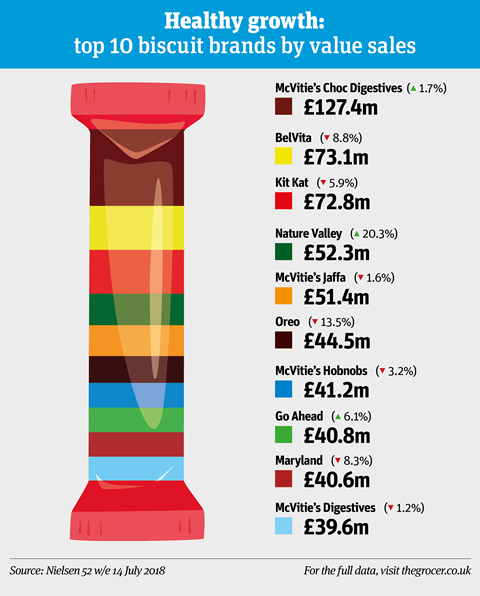 Healthy growth:
top 10 biscuit brands by value sales

McVitie's Choc Digestives (▲ 1.7%)
£127.4m

BelVita (▼ 8.8%)
£73.1m

Kit Kat (▼ 5.9%)
£72.8m

Nature Valley (▲ 20.3%)
£52.3m

McVitie's Jaffa (▼ 1.6%)
£51.4m

Oreo (▼ 13.5%)
£44.5m

McVitie's Hobnobs (▼ 3.2%)
£41.2m

Go Ahead (▲ 6.1%)
£40.8m

Maryland (▼ 8.3%)
£40.6m

McVitie's Digestives (▼ 1.2%)
£39.6m

Source: Nielsen 52 w/e 14 July 2018

For the full data, visit thegrocer.co.uk