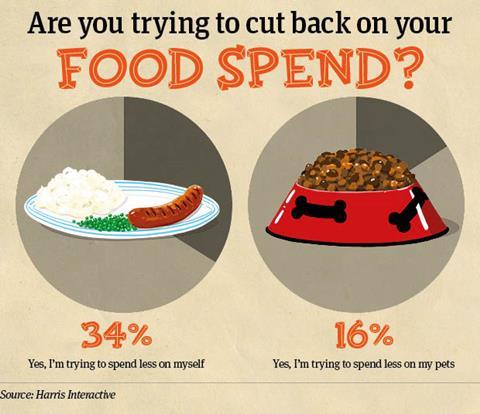 Are you trying to cut back on your
FOOD SPEND?

34%
Yes, I'm trying to spend less on myself

16%
Yes, I'm trying to spend less on my pets

Source: Harris Interactive