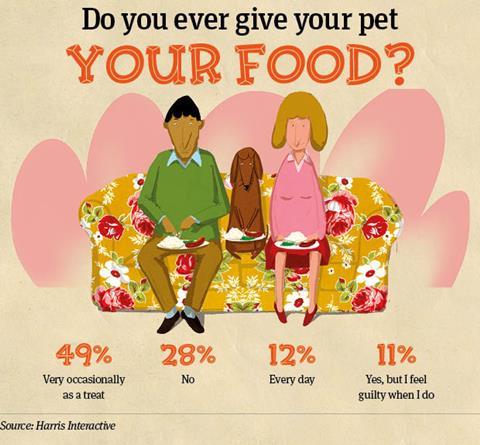 Do you ever give your pet
YOUR FOOD?

49%
Very occasionally as a treat

28%
No

12%
Every day

11%
Yes, but I feel guilty when I do

Source: Harris Interactive