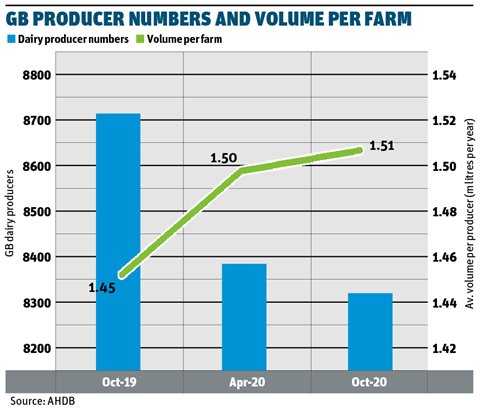 GB PRODUCER NUMBERS AND VOLUME PER FARM

Dairy producer numbers
Volume per farm

GB dairy producers

8800
8700
8600
8500
8400
8300
8200

Av. volume per producer (m litres per year)

1.54
1.52
1.50
1.48
1.46
1.44
1.42

1.45
1.50
1.51

Oct-19
Apr-20
Oct-20

Source: AHDB