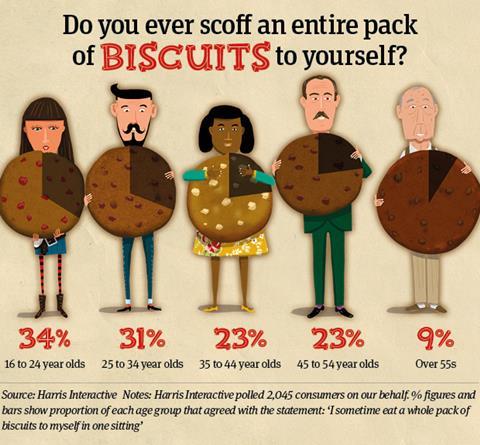 Do you ever scoff an entire pack of BISCUITS to yourself?

34%
16 to 24 year olds

31%
25 to 34 year olds

23%
35 to 44 year olds

23%
45 to 54 year olds

9%
Over 55s

Source: Harris Interactive Notes: Harris Interactive polled 2,045 consumers on our behalf. % figures and bars show proportion of each age group that agreed with the statement: 'I sometime eat a whole pack of biscuits to myself in one sitting'