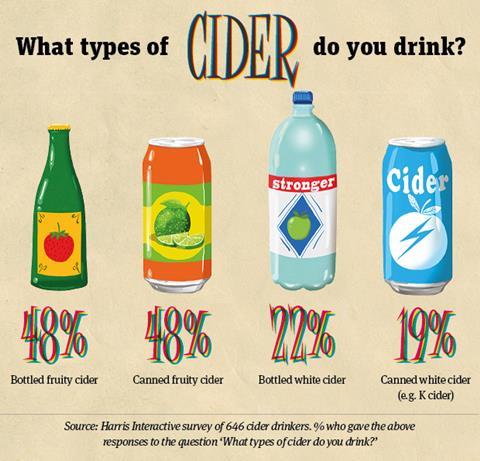 What types of CIDER do you drink?

stronger

Cider

48%
Bottled fruity cider

48%
Canned fruity cider

22%
Bottled white cider

19%
Canned white cider (e.g. K cider)

Source: Harris Interactive survey of 646 cider drinkers. % who gave the above responses to the question 'What types of cider do you drink?'