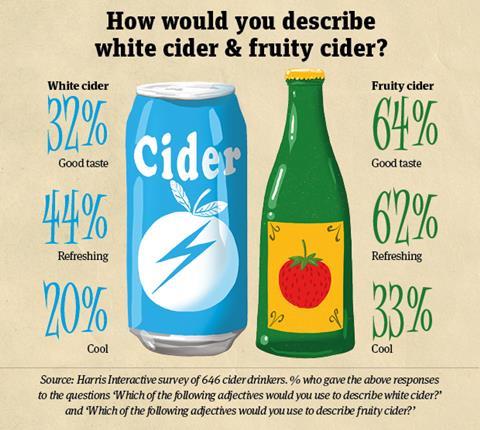 How would you describe white cider & fruity cider?

White cider

32%

Good taste

44%

Refreshing

20%

Cool

Cider

Fruity cider

64%

Good taste

62%

Refreshing

33%

Cool

Source: Harris Interactive survey of 646 cider drinkers. % who gave the above responses to the questions 'Which of the following adjectives would you use to describe white cider?' and 'Which of the following adjectives would you use to describe fruity cider?'