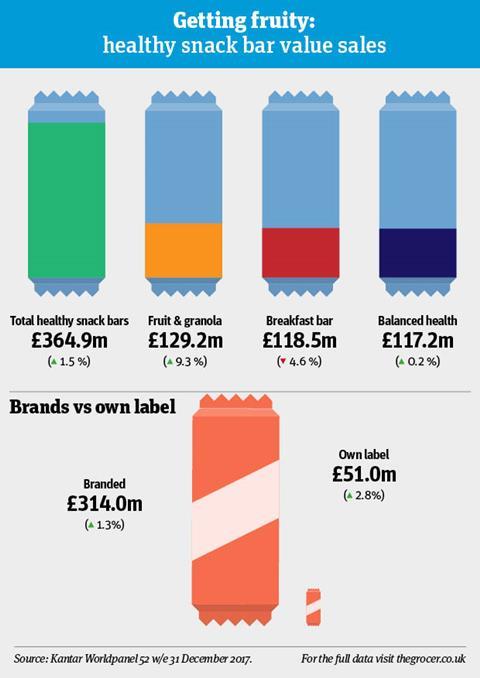 Getting fruity:
healthy snack bar value sales

Total healthy snack bars
£364.9m
(▲ 1.5 %)

Fruit & granola
£129.2m
(▲ 9.3 %)

Breakfast bar
£118.5m
(▼ 4.6 %)

Balanced health
£117.2m
(▲ 0.2 %)

Brands vs own label

Branded
£314.0m
(▲ 1.3%)

Own label
£51.0m
(▲ 2.8%)

Source: Kantar Worldpanel 52 w/e 31 December 2017.

For the full data visit thegrocer.co.uk