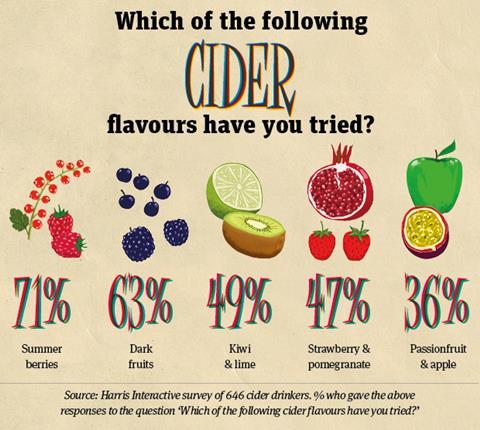 Which of the following

CIDER

flavours have you tried?

71%
Summer berries

63%
Dark fruits

49%
Kiwi & lime

47%
Strawberry & pomegranate

36%
Passionfruit & apple

Source: Harris Interactive survey of 646 cider drinkers. % who gave the above responses to the question 'Which of the following cider flavours have you tried?'