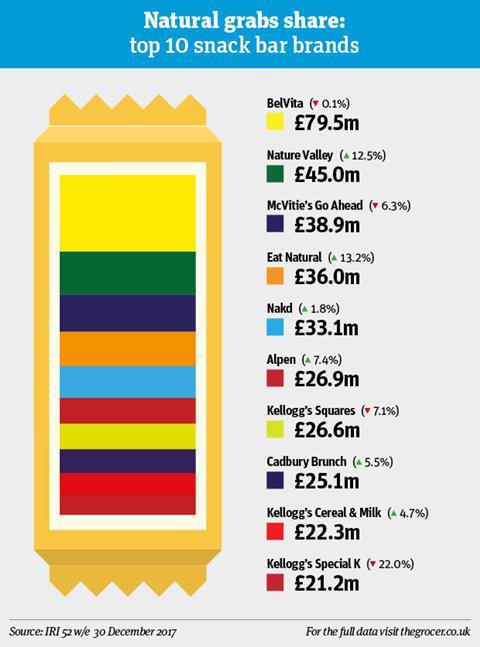 Natural grabs share:
top 10 snack bar brands

BelVita (▼ 0.1%)
£79.5m

Nature Valley (▲ 12.5%)
£45.0m

McVitie's Go Ahead (▼ 6.3%)
£38.9m

Eat Natural (▲ 13.2%)
£36.0m

Nakd (▲ 1.8%)
£33.1m

Alpen (▲ 7.4%)
£26.9m

Kellogg's Squares (▼ 7.1%)
£26.6m

Cadbury Brunch (▲ 5.5%)
£25.1m

Kellogg's Cereal & Milk (▲ 4.7%)
£22.3m

Kellogg's Special K (▼ 22.0%)
£21.2m

Source: IRI 52 w/e 30 December 2017

For the full data visit thegrocer.co.uk