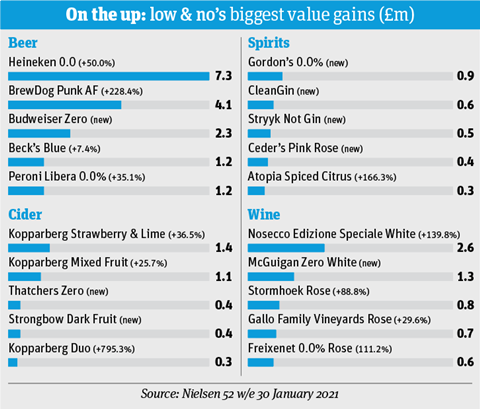 On the up: low & no's biggest value gains (£m)

Beer

Heineken 0.0 (+50.0%) 7.3

BrewDog Punk AF (+228.4%) 4.1

Budweiser Zero (new) 2.3

Beck's Blue (+7.4%) 1.2

Peroni Libera 0.0% (+35.1%) 1.2

Cider

Kopparberg Strawberry & Lime (+36.5%) 1.4

Kopparberg Mixed Fruit (+25.7%) 1.1

Thatchers Zero (new) 0.4

Strongbow Dark Fruit (new) 0.4

Kopparberg Duo (+795.3%) 0.3

Spirits

Gordon's 0.0% (new) 0.9

CleanGin (new) 0.6

Stryyk Not Gin (new) 0.5

Ceder's Pink Rose (new) 0.4

Atopia Spiced Citrus (+166.3%) 0.3

Wine

Nosecco Edizione Speciale White (+139.8%) 2.6

McGuigan Zero White (new) 1.3

Stormhoek Rose (+88.8%) 0.8

Gallo Family Vineyards Rose (+29.6%) 0.7

Freixenet 0.0% Rose (111.2%) 0.6

Source: Nielsen 52 w/e 30 January 2021