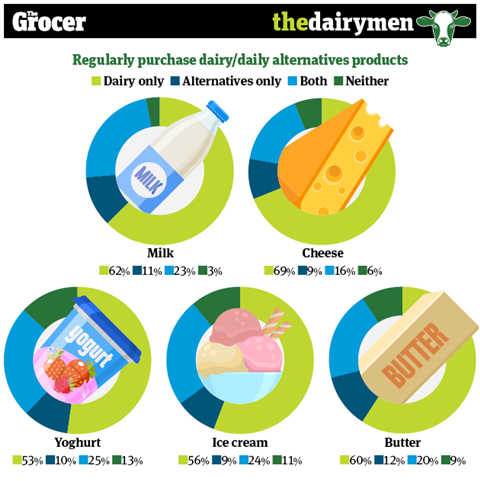 The Grocer

thedairymen

Regularly purchase dairy/daily alternatives products

Dairy only Alternatives only Both Neither

MILK

Milk

62% 11% 23% 3%

Cheese

69% 9% 16% 6%

yogurt

Yoghurt

53% 10% 25% 13%

Ice cream

56% 9% 24% 11%

BUTTER

Butter

60% 12% 20% 9%