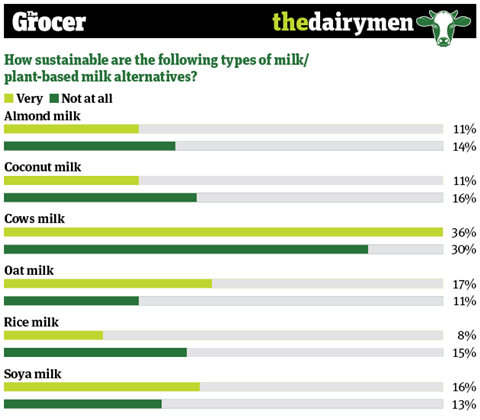 The Grocer

thedairymen

How sustainable are the following types of milk/ plant-based milk alternatives?

Very Not at all

Almond milk
11%
14%

Coconut milk
11%
16%

Cows milk
36%
30%

Oat milk
17%
11%

Rice milk
8%
15%

Soya milk
16%
13%