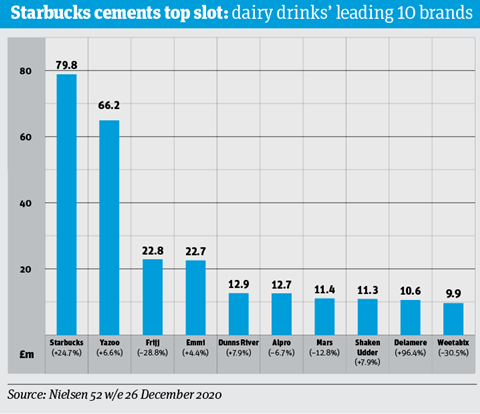 Starbucks cements top slot: dairy drinks' leading 10 brands

80
60
40
20
£m

79.8
66.2
22.8
22.7
12.9
12.7
11.4
11.3
10.6
9.9

Starbucks (+24.7%)
Yazoo (+6.6%)
Frijj (−28.8%)
Emmi (+4.4%)
Dunns River (+7.9%)
Alpro (−6.7%)
Mars (−12.8%)
Shaken Udder (+7.9%)
Delamere (+96.4%)
Weetabix (−30.5%)

Source: Nielsen 52 w/e 26 December 2020