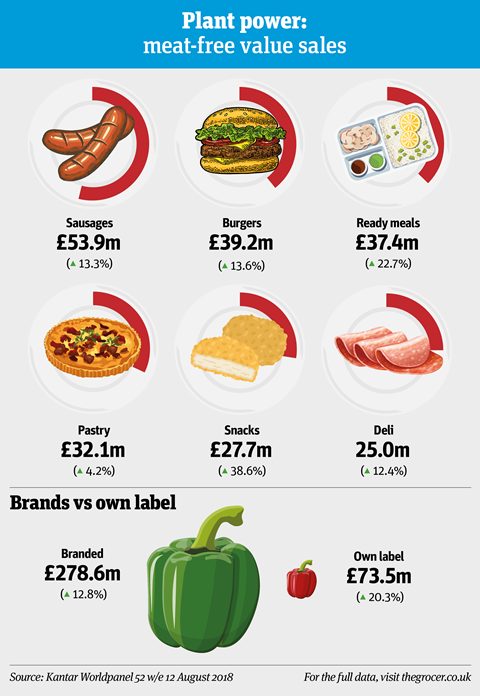 Plant power:
meat-free value sales

Sausages
£53.9m
(▲ 13.3%)

Burgers
£39.2m
(▲ 13.6%)

Ready meals
£37.4m
(▲ 22.7%)

Pastry
£32.1m
(▲ 4.2%)

Snacks
£27.7m
(▲ 38.6%)

Deli
25.0m
(▲ 12.4%)

Brands vs own label

Branded
£278.6m
(▲ 12.8%)

Own label
£73.5m
(▲ 20.3%)

Source: Kantar Worldpanel 52 w/e 12 August 2018

For the full data, visit thegrocer.co.uk