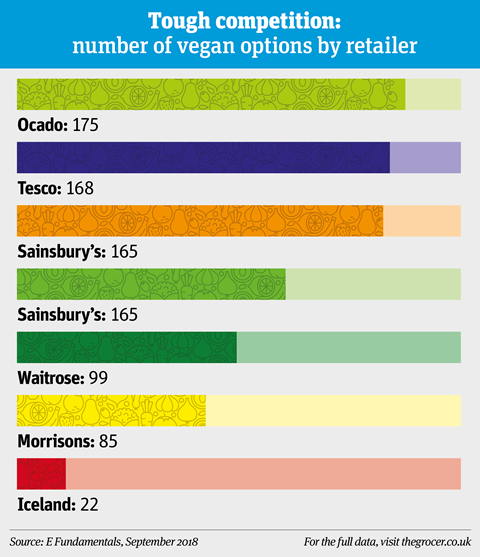 Tough competition:
number of vegan options by retailer

Ocado: 175

Tesco: 168

Sainsbury's: 165

Sainsbury's: 165

Waitrose: 99

Morrisons: 85

Iceland: 22

Source: E Fundamentals, September 2018

For the full data, visit thegrocer.co.uk