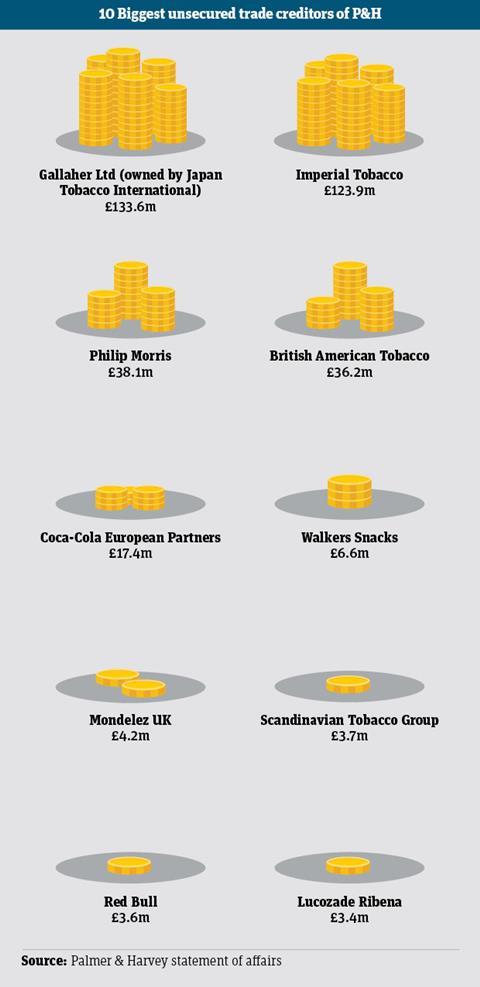 10 Biggest unsecured trade creditors of P&H

Gallaher Ltd (owned by Japan Tobacco International)
£133.6m

Imperial Tobacco
£123.9m

Philip Morris
£38.1m

British American Tobacco
£36.2m

Coca-Cola European Partners
£17.4m

Walkers Snacks
£6.6m

Mondelez UK
£4.2m

Scandinavian Tobacco Group
£3.7m

Red Bull
£3.6m

Lucozade Ribena
£3.4m

Source: Palmer & Harvey statement of affairs