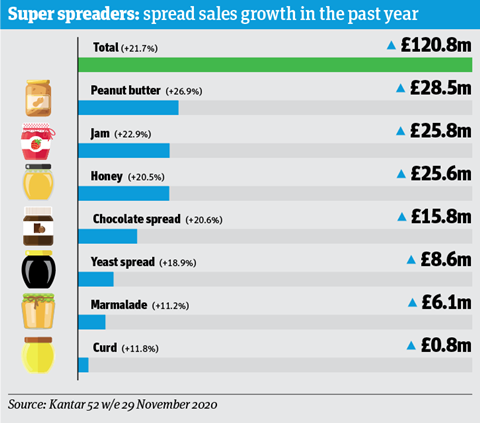 Super spreaders: spread sales growth in the past year

Total (+21.7%) ▲ £120.8m

Peanut butter (+26.9%) ▲ £28.5m

Jam (+22.9%) ▲ £25.8m

Honey (+20.5%) ▲ £25.6m

Chocolate spread (+20.6%) ▲ £15.8m

Yeast spread (+18.9%) ▲ £8.6m

Marmalade (+11.2%) ▲ £6.1m

Curd (+11.8%) ▲ £0.8m

Source: Kantar 52 w/e 29 November 2020