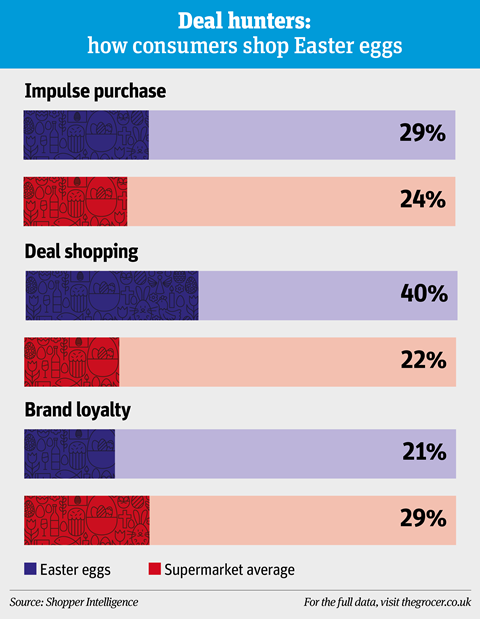 Deal hunters:
how consumers shop Easter eggs

Impulse purchase

29%

24%

Deal shopping

40%

22%

Brand loyalty

21%

29%

Easter eggs Supermarket average

Source: Shopper Intelligence

For the full data, visit thegrocer.co.uk