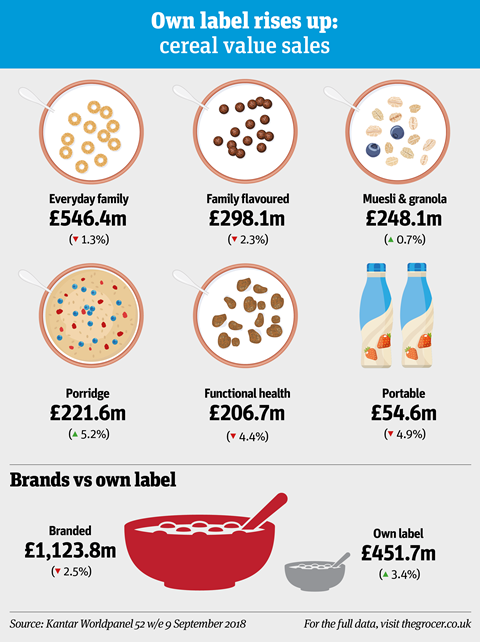 Own label rises up:
cereal value sales

Everyday family
£546.4m
(▼ 1.3%)

Family flavoured
£298.1m
(▼ 2.3%)

Muesli & granola
£248.1m
(▲ 0.7%)

Porridge
£221.6m
(▲ 5.2%)

Functional health
£206.7m
(▼ 4.4%)

Portable
£54.6m
(▼ 4.9%)

Brands vs own label

Branded
£1,123.8m
(▼ 2.5%)

Own label
£451.7m
(▲ 3.4%)

Source: Kantar Worldpanel 52 w/e 9 September 2018

For the full data, visit thegrocer.co.uk