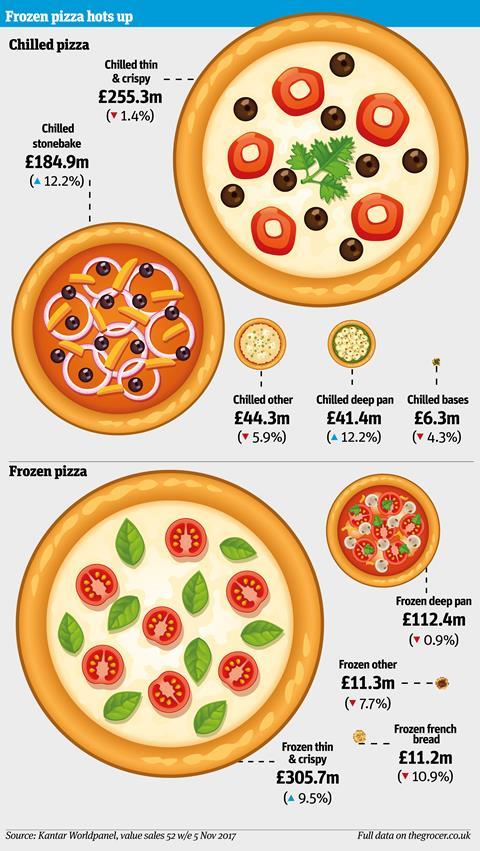 Frozen pizza hots up

Chilled pizza

Chilled thin & crispy
£255.3m
(▼ 1.4%)

Chilled stonebake
£184.9m
(▲ 12.2%)

Chilled other
£44.3m
(▼ 5.9%)

Chilled deep pan
£41.4m
(▲ 12.2%)

Chilled bases
£6.3m
(▼ 4.3%)

Frozen pizza

Frozen deep pan
£112.4m
(▼ 0.9%)

Frozen other
£11.3m
(▼ 7.7%)

Frozen french bread
£11.2m
(▼ 10.9%)

Frozen thin & crispy
£305.7m
(▲ 9.5%)

Source: Kantar Worldpanel, value sales 52 w/e 5 Nov 2017

Full data on thegrocer.co.uk