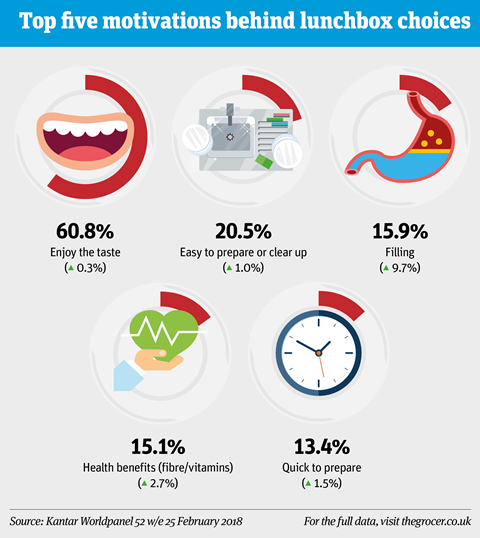 Top five motivations behind lunchbox choices

60.8%
Enjoy the taste
(▲ 0.3%)

20.5%
Easy to prepare or clear up
(▲ 1.0%)

15.9%
Filling
(▲ 9.7%)

15.1%
Health benefits (fibre/vitamins)
(▲ 2.7%)

13.4%
Quick to prepare
(▲ 1.5%)

Source: Kantar Worldpanel 52 w/e 25 February 2018

For the full data, visit thegrocer.co.uk