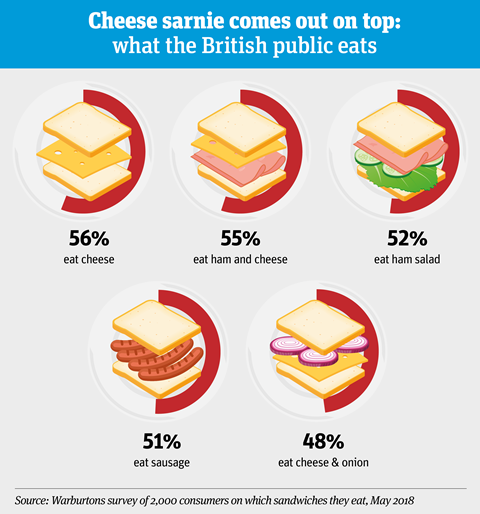 Cheese sarnie comes out on top: what the British public eats

56%
eat cheese

55%
eat ham and cheese

52%
eat ham salad

51%
eat sausage

48%
eat cheese & onion

Source: Warburtons survey of 2,000 consumers on which sandwiches they eat, May 2018