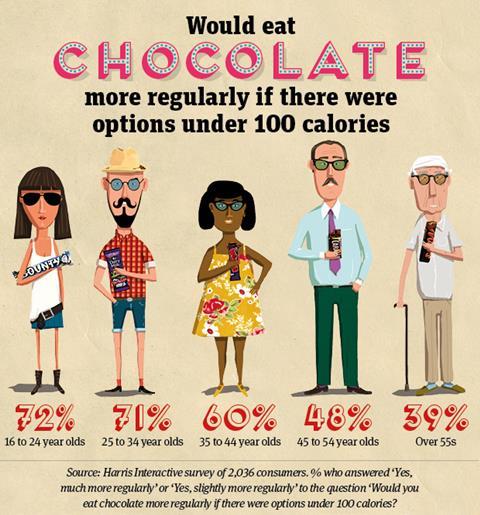 Would eat
CHOCOLATE
more regularly if there were options under 100 calories

BOUNTY

72%
16 to 24 year olds

71%
25 to 34 year olds

60%
35 to 44 year olds

48%
45 to 54 year olds

39%
Over 55s

Source: Harris Interactive survey of 2,036 consumers. % who answered 'Yes, much more regularly' or 'Yes, slightly more regularly' to the question 'Would you eat chocolate more regularly if there were options under 100 calories?