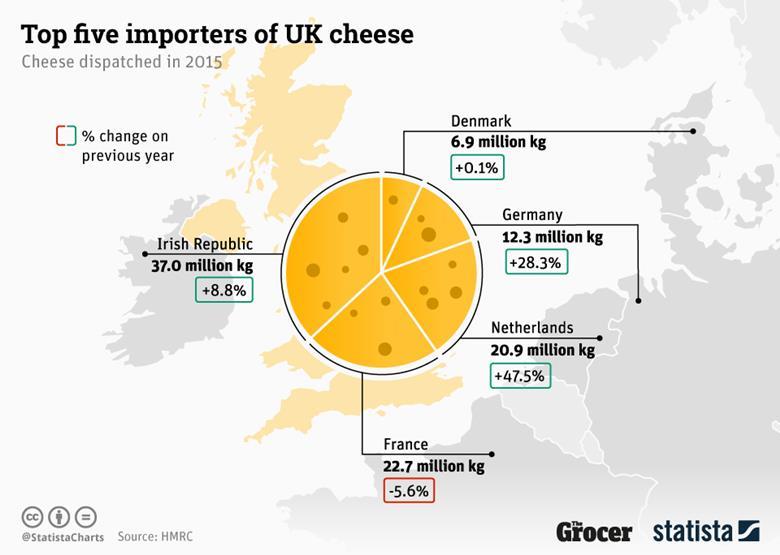 Top five importers of UK cheese
Cheese dispatched in 2015

% change on previous year

Denmark
6.9 million kg
+0.1%

Germany
12.3 million kg
+28.3%

Irish Republic
37.0 million kg
+8.8%

Netherlands
20.9 million kg
+47.5%

France
22.7 million kg
-5.6%

@StatistaCharts Source: HMRC

The Grocer statista